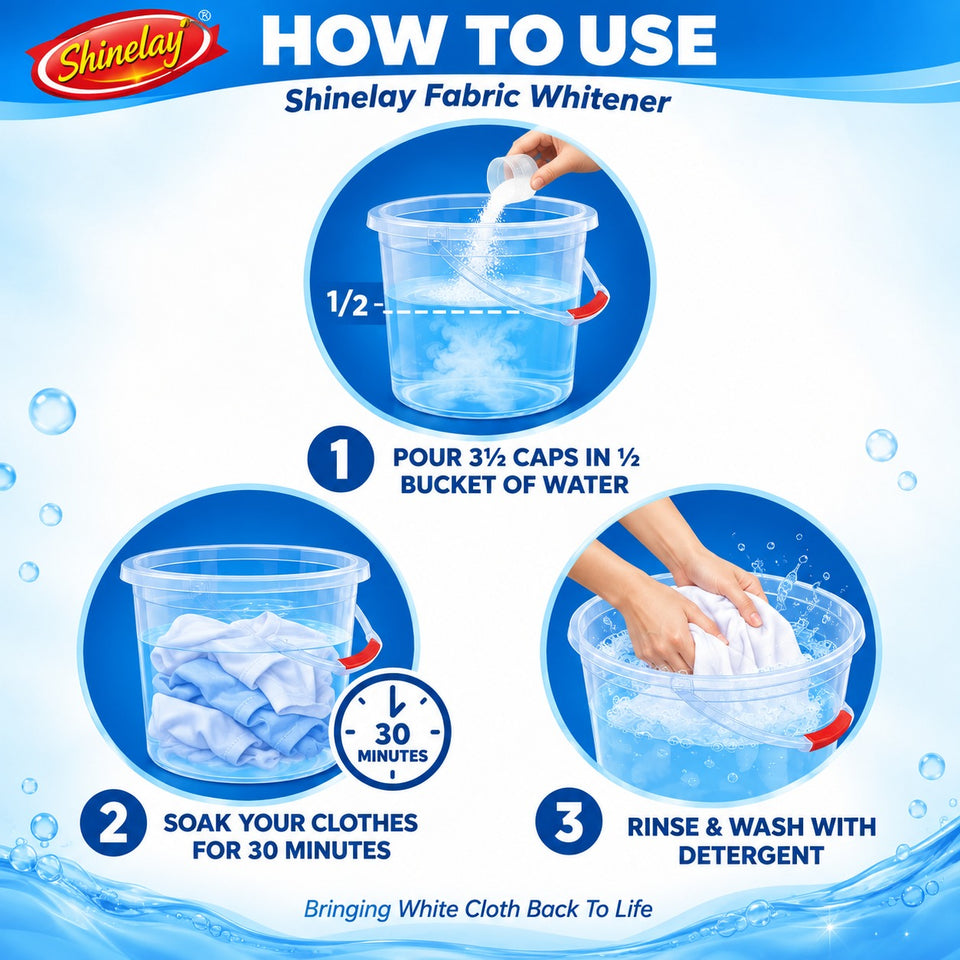 Shinelay®

HOW TO USE

Shinelay Fabric Whitener

1/2

1 POUR 3½ CAPS IN ½ BUCKET OF WATER

30 MINUTES

2 SOAK YOUR CLOTHES FOR 30 MINUTES

3 RINSE & WASH WITH DETERGENT

Bringing White Cloth Back To Life